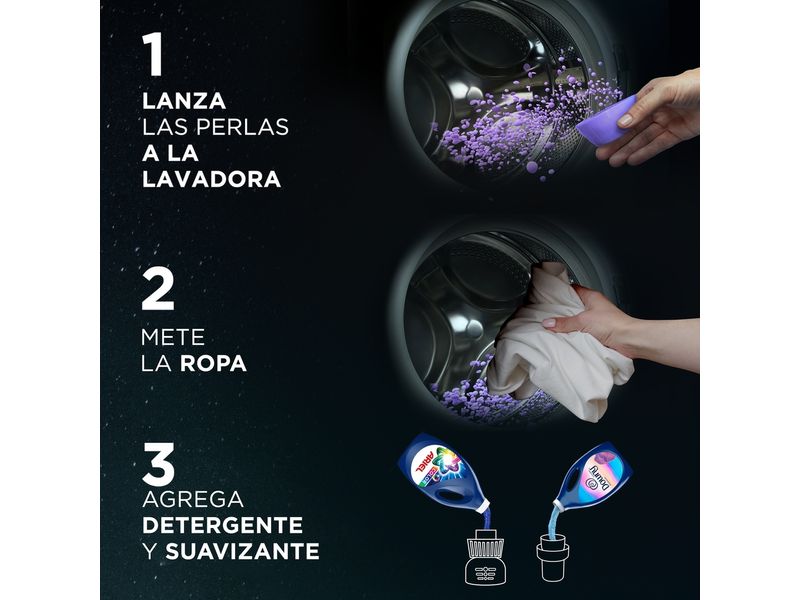 1
LANZA
LAS PERLAS
A LA
LAVADORA

2
METE
LA ROPA

3
AGREGA
DETERGENTE
Y SUAVIZANTE

ARIEL

Downy