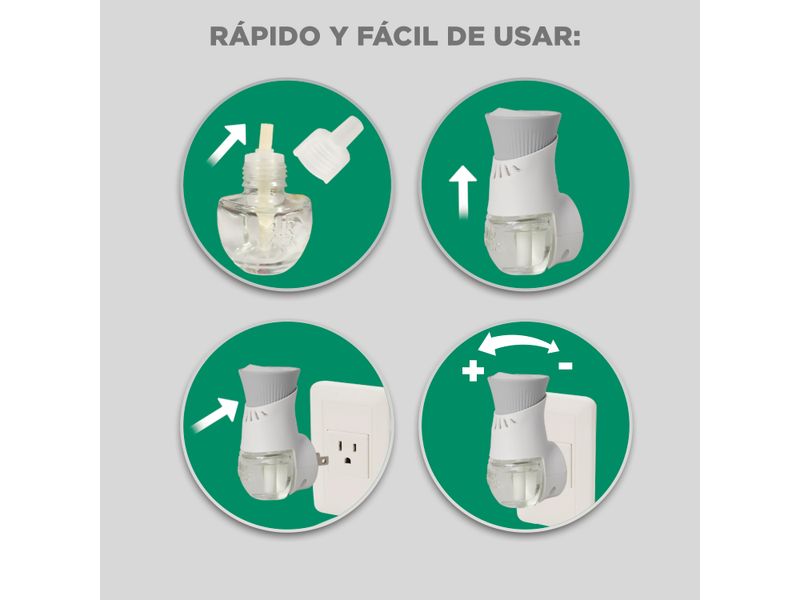 RÁPIDO Y FÁCIL DE USAR:

+

-