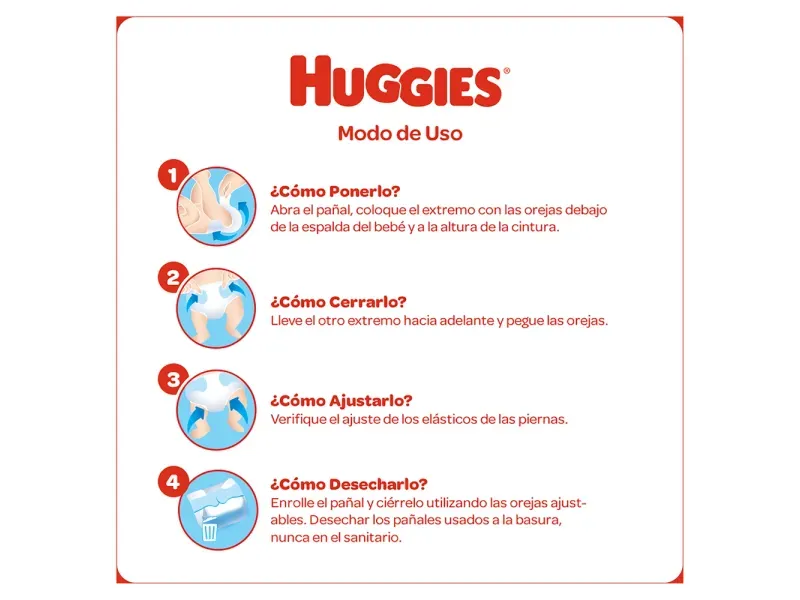 HUGGIES®

Modo de Uso

1

¿Cómo Ponerlo?
Abra el pañal, coloque el extremo con las orejas debajo de la espalda del bebé y a la altura de la cintura.

2

¿Cómo Cerrarlo?
Lleve el otro extremo hacia adelante y pegue las orejas.

3

¿Cómo Ajustarlo?
Verifique el ajuste de los elásticos de las piernas.

4

¿Cómo Desecharlo?
Enrolle el pañal y ciérrelo utilizando las orejas ajustables. Desechar los pañales usados a la basura, nunca en el sanitario.